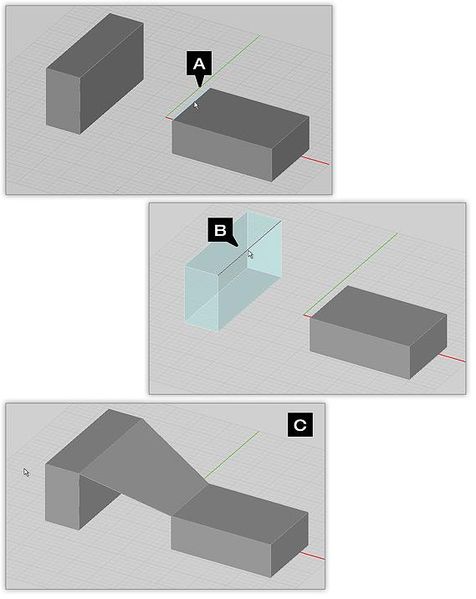 A

B

C