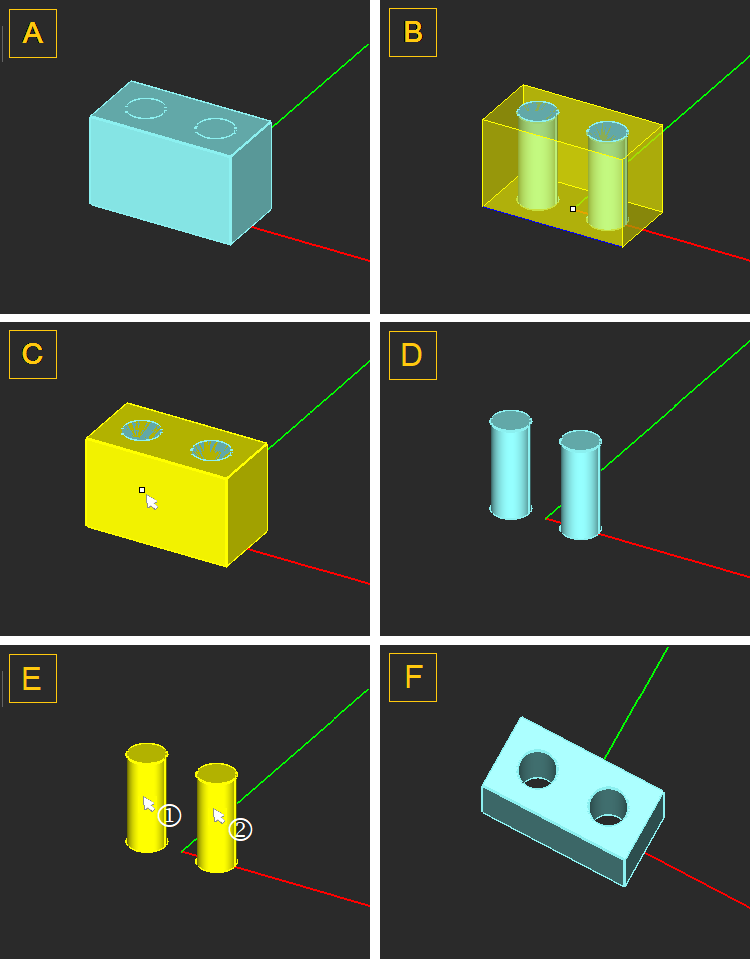 A

B

C

D

E

①

②

F