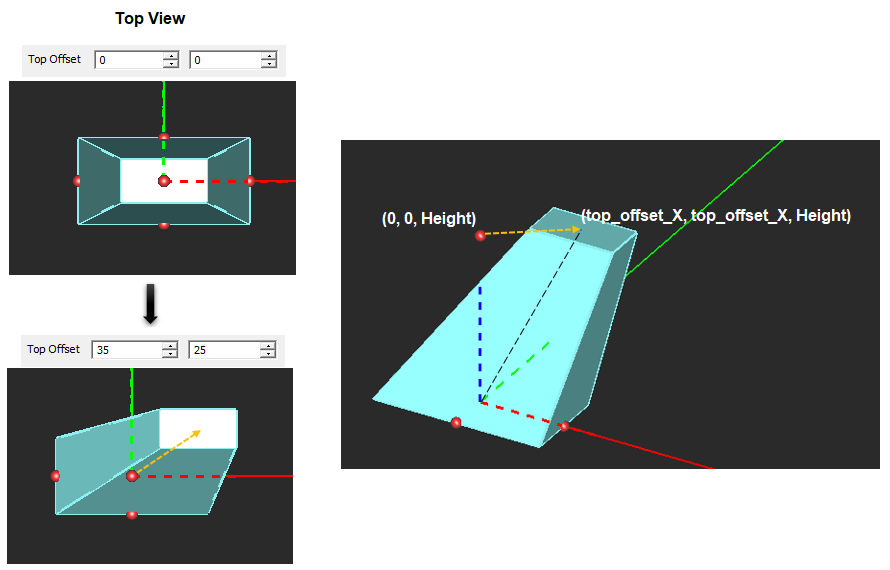 Top View

Top Offset 0 0

Top Offset 35 25

(0, 0, Height)

(top_offset_X, top_offset_X, Height)