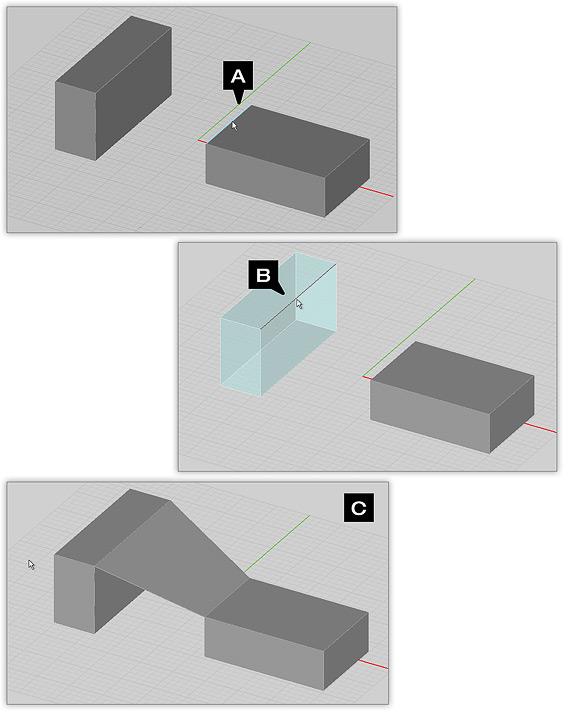 A

B

C