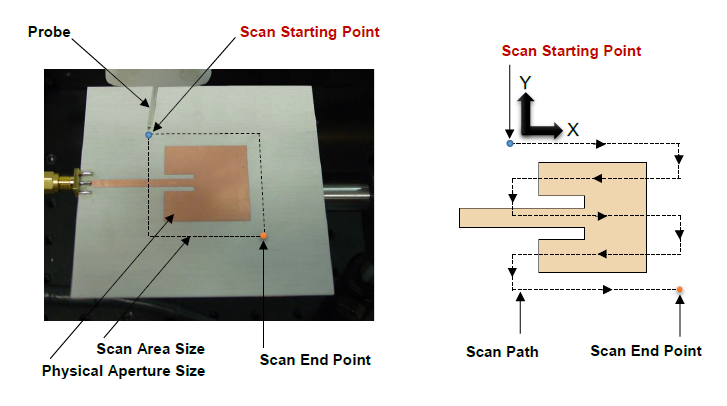 Probe

Scan Starting Point

Scan Area Size

Physical Aperture Size

Scan End Point

Scan Starting Point

Y

X

Scan Path

Scan End Point