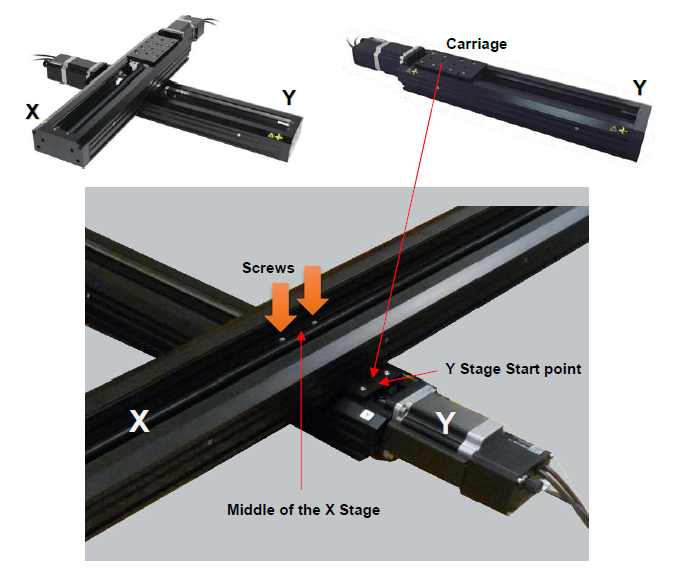 X

Y

Carriage

Y

Screws

Y Stage Start point

X

Y

Middle of the X Stage