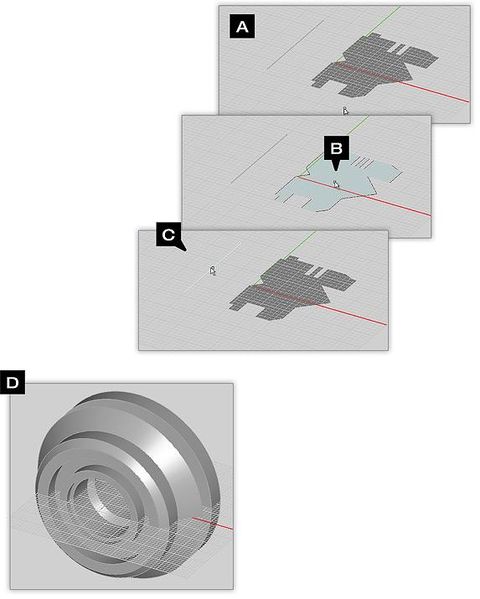 A

B

C

D