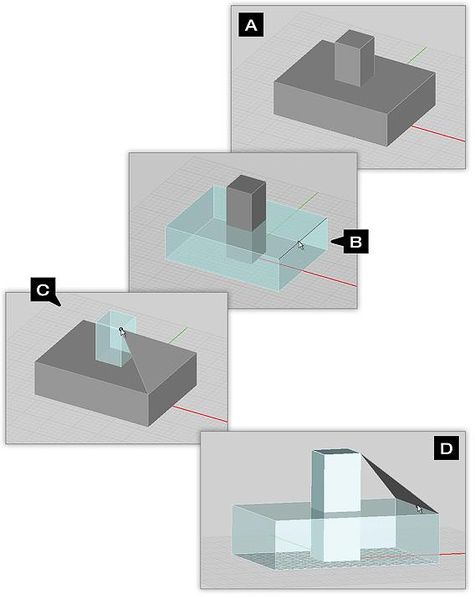 A

B

C

D